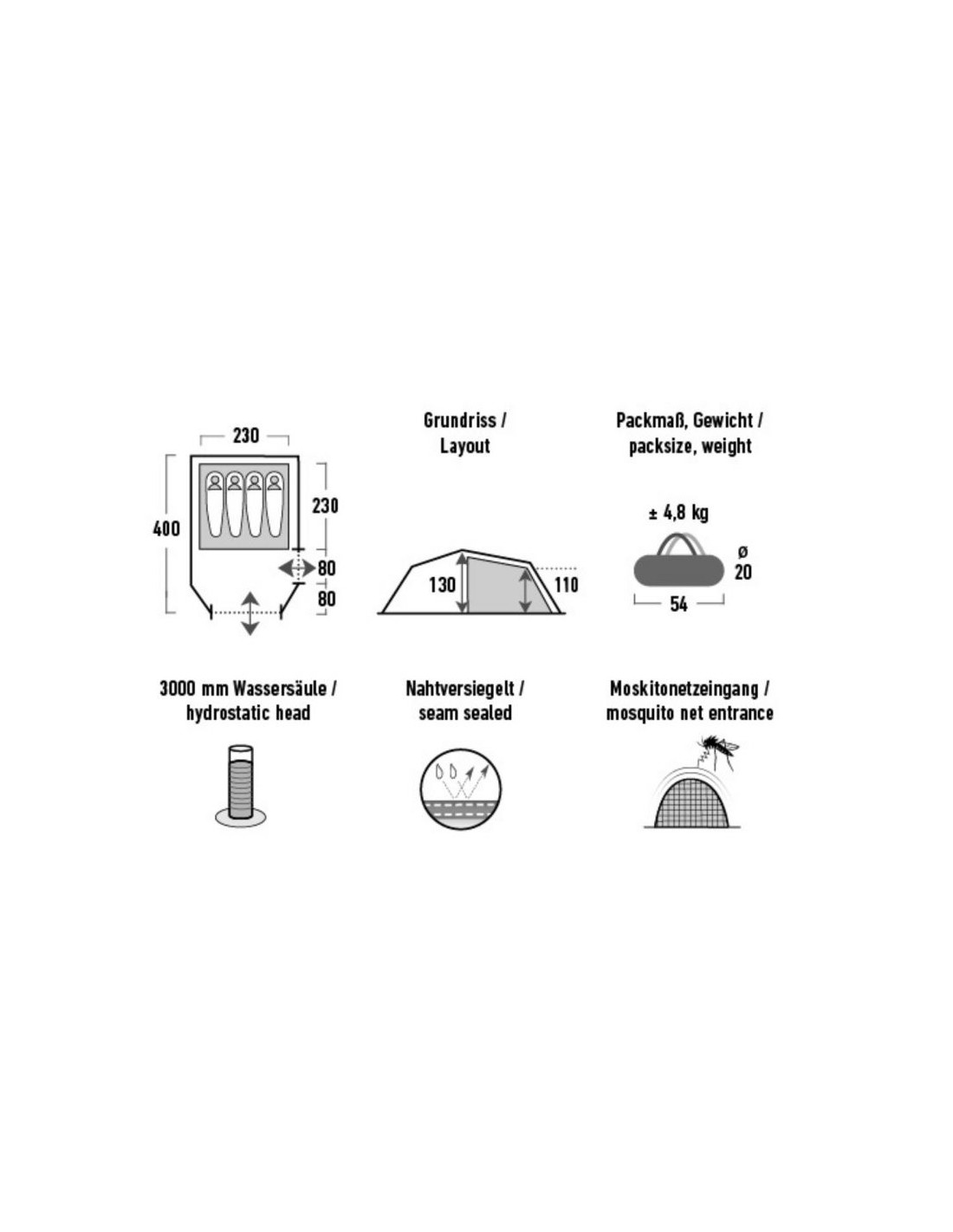 230

400

230

80

80

Grundriss /
Layout

130

110

Packmaß, Gewicht /
packsize, weight

± 4,8 kg

ø
20

54

3000 mm Wassersäule /
hydrostatic head

Nahtversiegelt /
seam sealed

Moskitonetzeingang /
mosquito net entrance